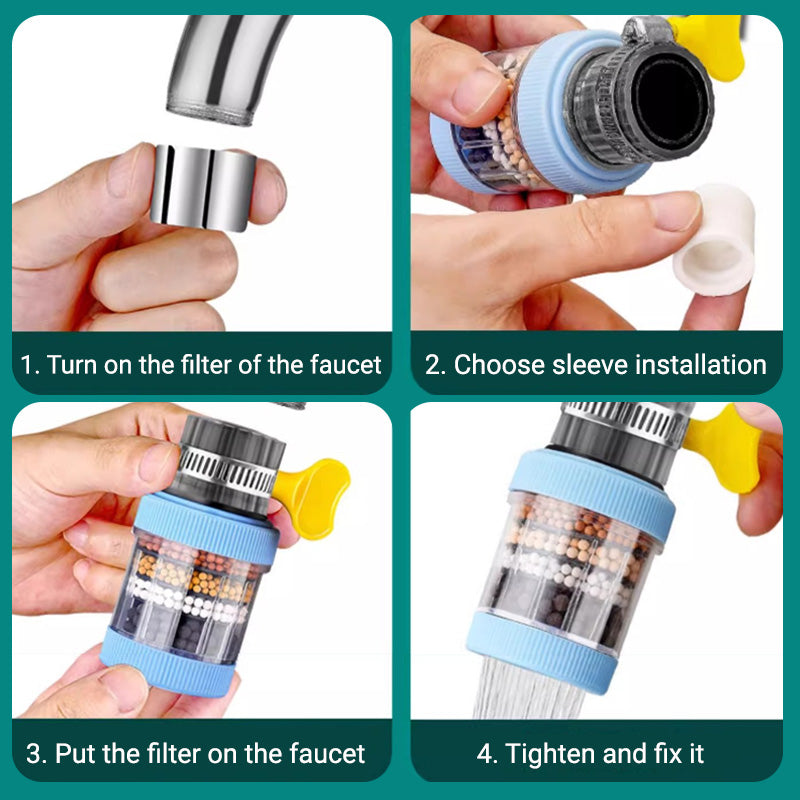 1. Turn on the filter of the faucet

2. Choose sleeve installation

3. Put the filter on the faucet

4. Tighten and fix it