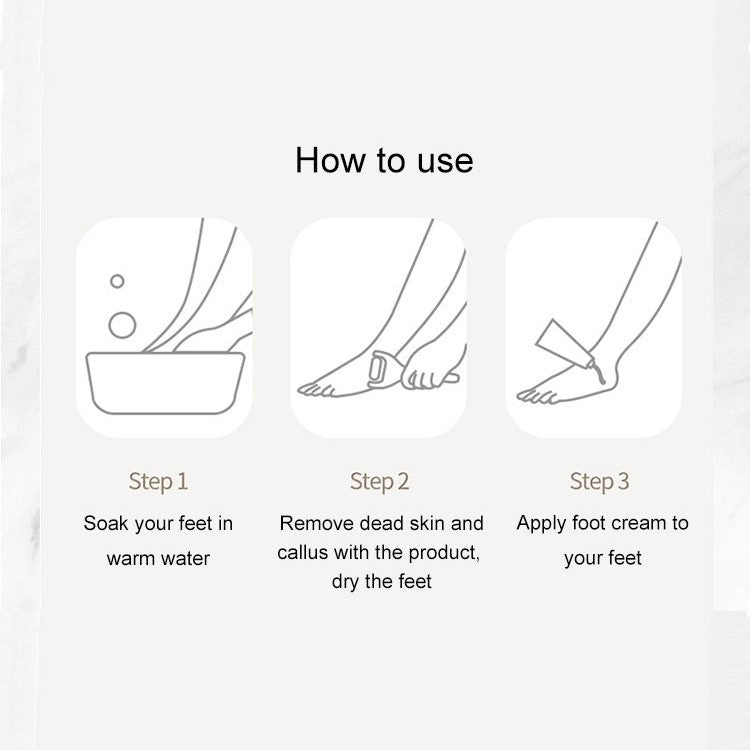 How to use

Step 1

Soak your feet in warm water

Step 2

Remove dead skin and callus with the product, dry the feet

Step 3

Apply foot cream to your feet